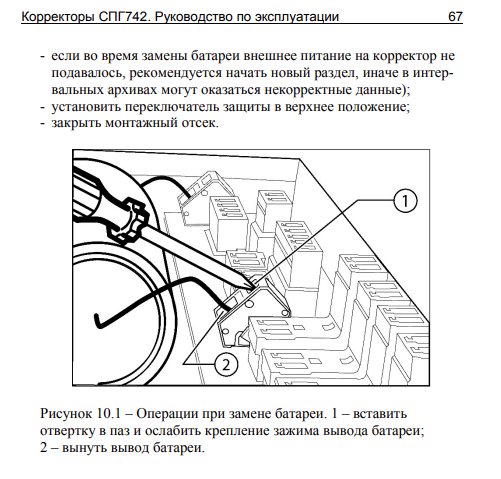 Корректоры СПГ742. Руководство по эксплуатации 67

- если во время замены батареи внешнее питание на корректор не подавалось, рекомендуется начать новый раздел, иначе в интервальных архивах могут оказаться некорректные данные);
- установить переключатель защиты в верхнее положение;
- закрыть монтажный отсек.

1

2

Рисунок 10.1 – Операции при замене батареи. 1 – вставить отвертку в паз и ослабить крепление зажима вывода батареи; 2 – вынуть вывод батареи.